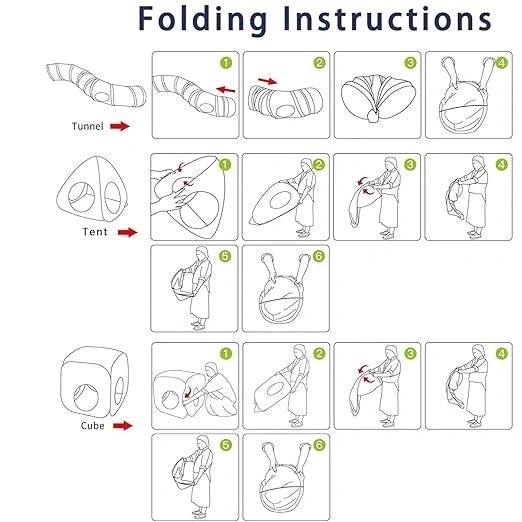 Folding Instructions

Tunnel

1 2 3 4

Tent

1 2 3 4

5 6

Cube

1 2 3 4

5 6