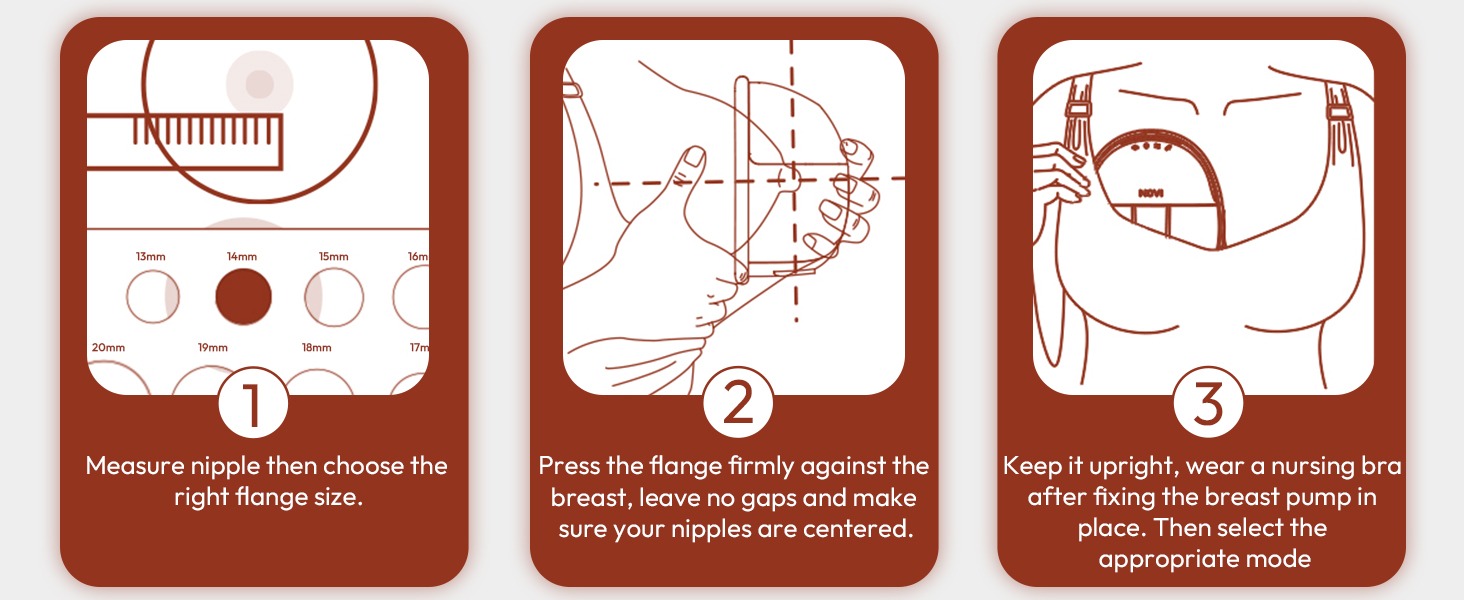 13mm 14mm 15mm 16m

20mm 19mm 18mm 17m

1

Measure nipple then choose the right flange size.

2

Press the flange firmly against the breast, leave no gaps and make sure your nipples are centered.

NOVI

3

Keep it upright, wear a nursing bra after fixing the breast pump in place. Then select the appropriate mode