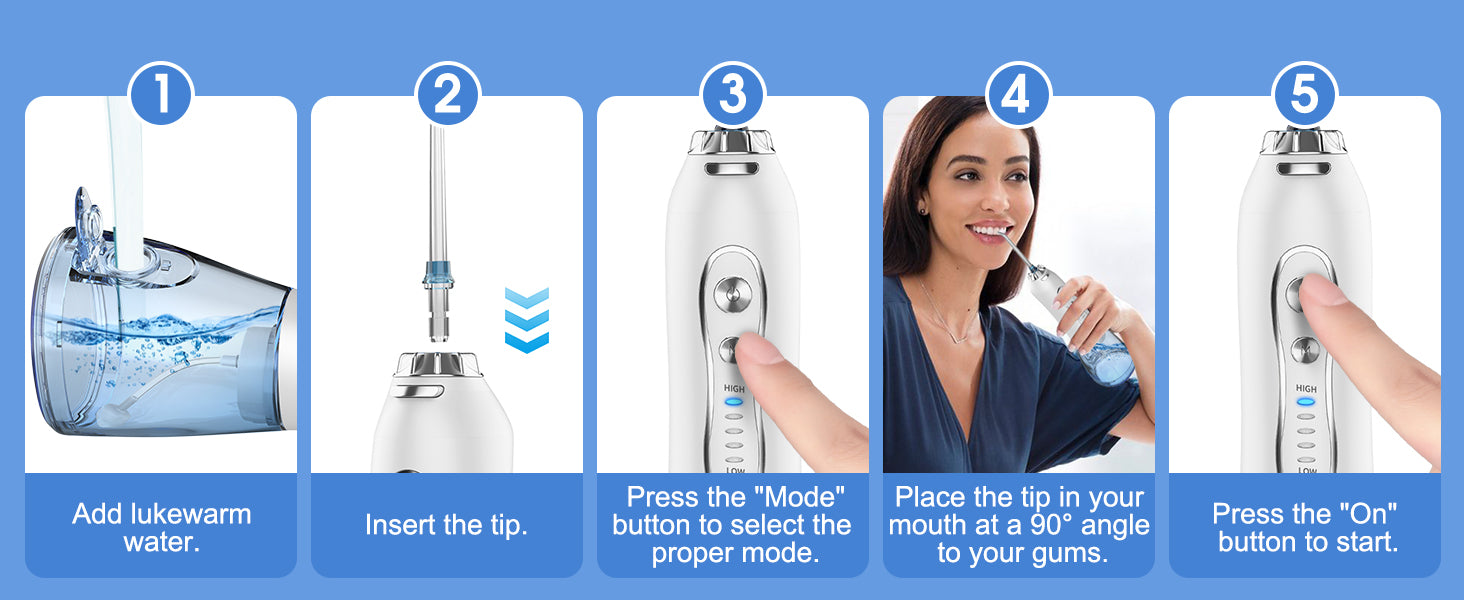 1

Add lukewarm water.

2

Insert the tip.

3

HIGH

LOW

Press the "Mode" button to select the proper mode.

4

Place the tip in your mouth at a 90° angle to your gums.

5

HIGH

LOW

Press the "On" button to start.