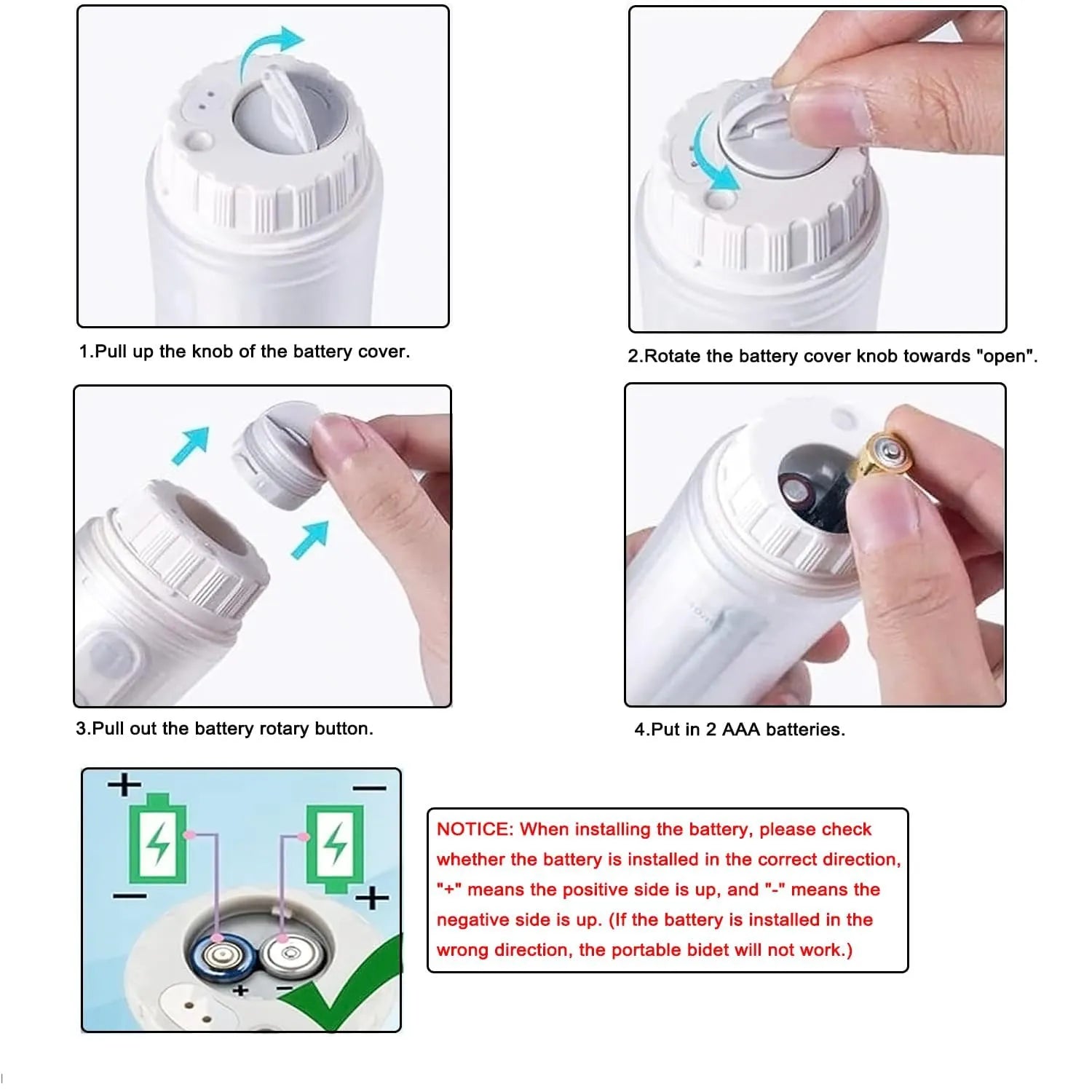 1.Pull up the knob of the battery cover.

2.Rotate the battery cover knob towards "open".

3.Pull out the battery rotary button.

4.Put in 2 AAA batteries.

+
−
−
+
+
−

NOTICE: When installing the battery, please check whether the battery is installed in the correct direction, "+" means the positive side is up, and "-" means the negative side is up. (If the battery is installed in the wrong direction, the portable bidet will not work.)