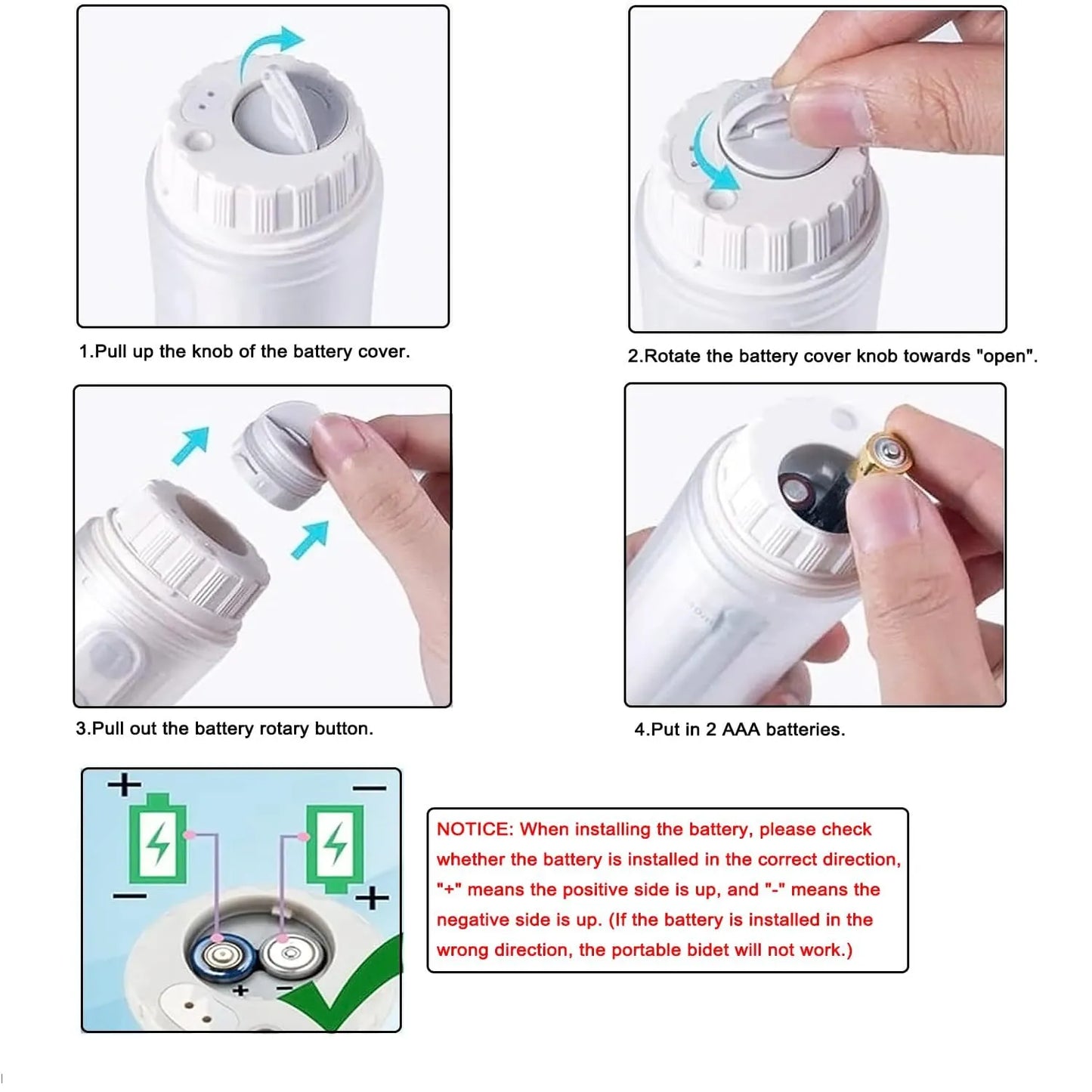 1.Pull up the knob of the battery cover.

2.Rotate the battery cover knob towards "open".

3.Pull out the battery rotary button.

4.Put in 2 AAA batteries.

+

−

−

+

+

−

NOTICE: When installing the battery, please check whether the battery is installed in the correct direction, "+" means the positive side is up, and "-" means the negative side is up. (If the battery is installed in the wrong direction, the portable bidet will not work.)