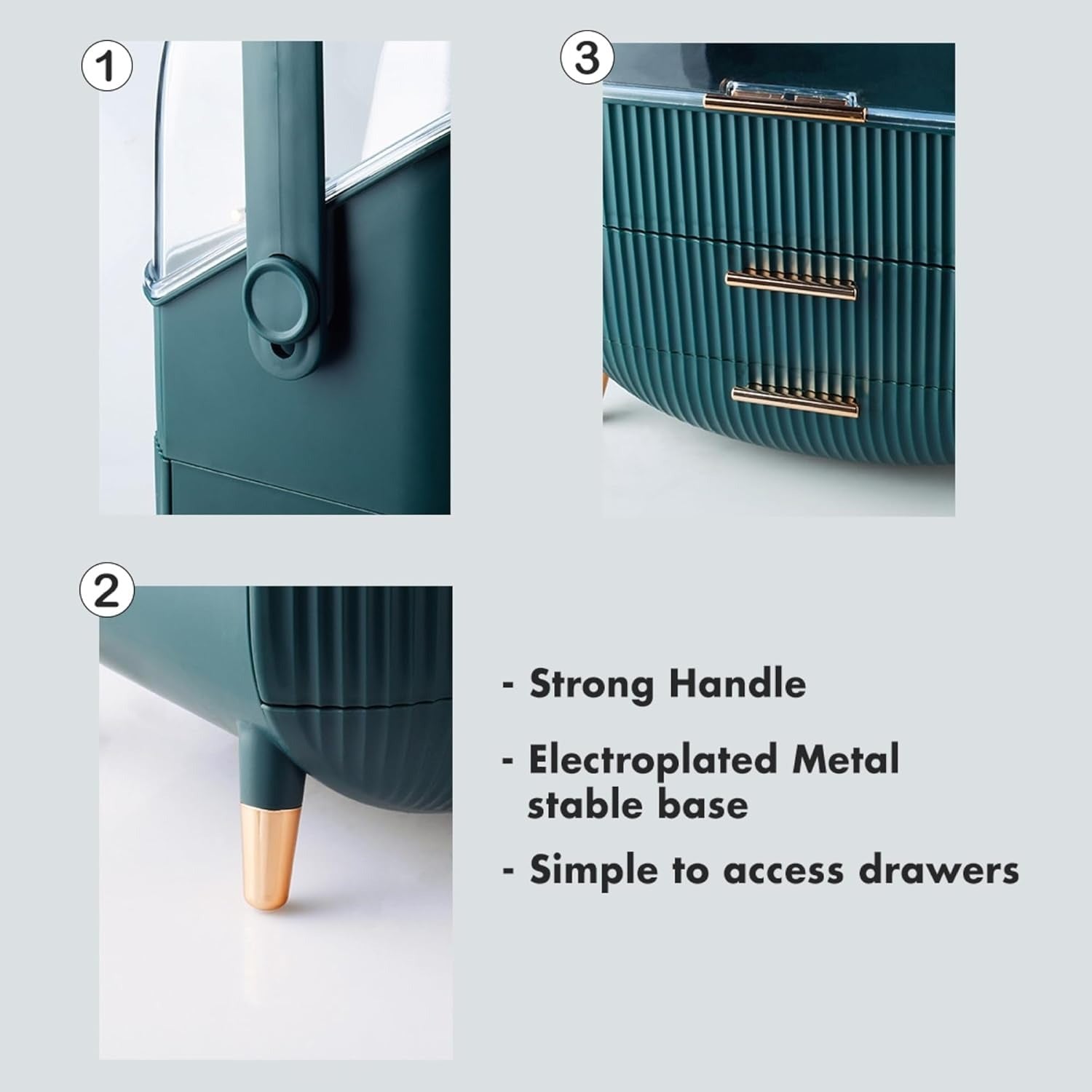 1

3

2

- Strong Handle

- Electroplated Metal stable base

- Simple to access drawers