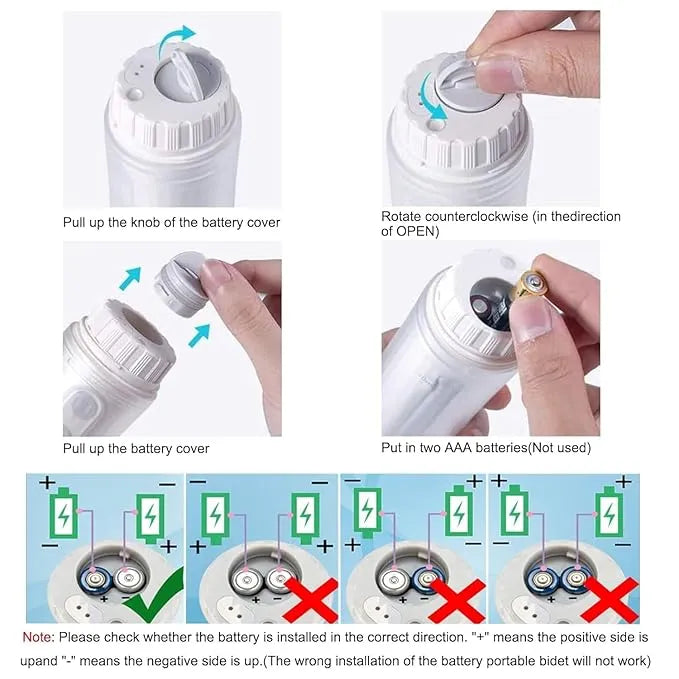 Pull up the knob of the battery cover

Rotate counterclockwise (in thedirection of OPEN)

Pull up the battery cover

Put in two AAA batteries(Not used)

+ −
− +

− −
+ +

− +
+ −

+ +
− −

Note: Please check whether the battery is installed in the correct direction. "+" means the positive side is upand "-" means the negative side is up.(The wrong installation of the battery portable bidet will not work)