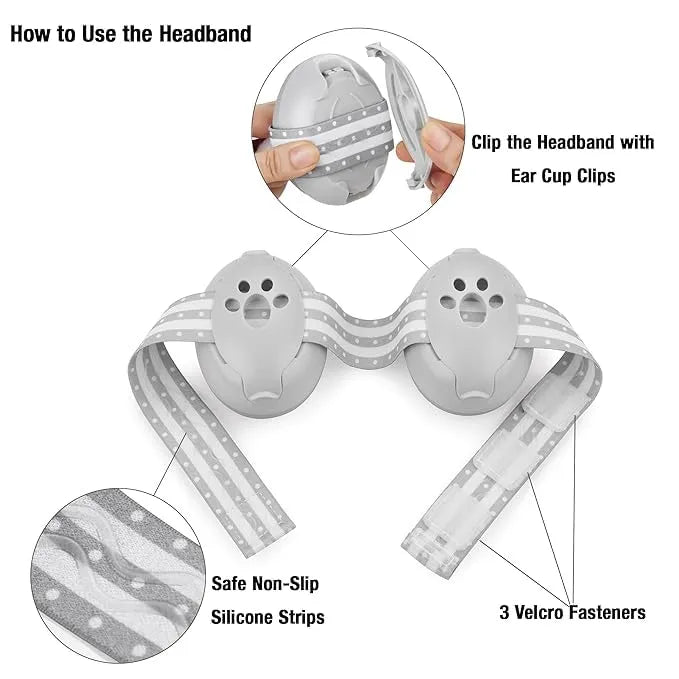 How to Use the Headband

Clip the Headband with Ear Cup Clips

Safe Non-Slip Silicone Strips

3 Velcro Fasteners